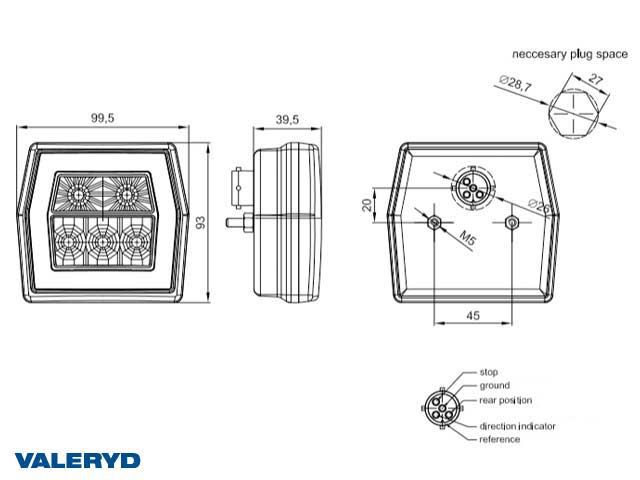 neccesary plug space

Ø28,7

27

99,5

39,5

93

20

Ø26

M5

45

stop
ground
rear position
direction indicator
reference

VALERYD